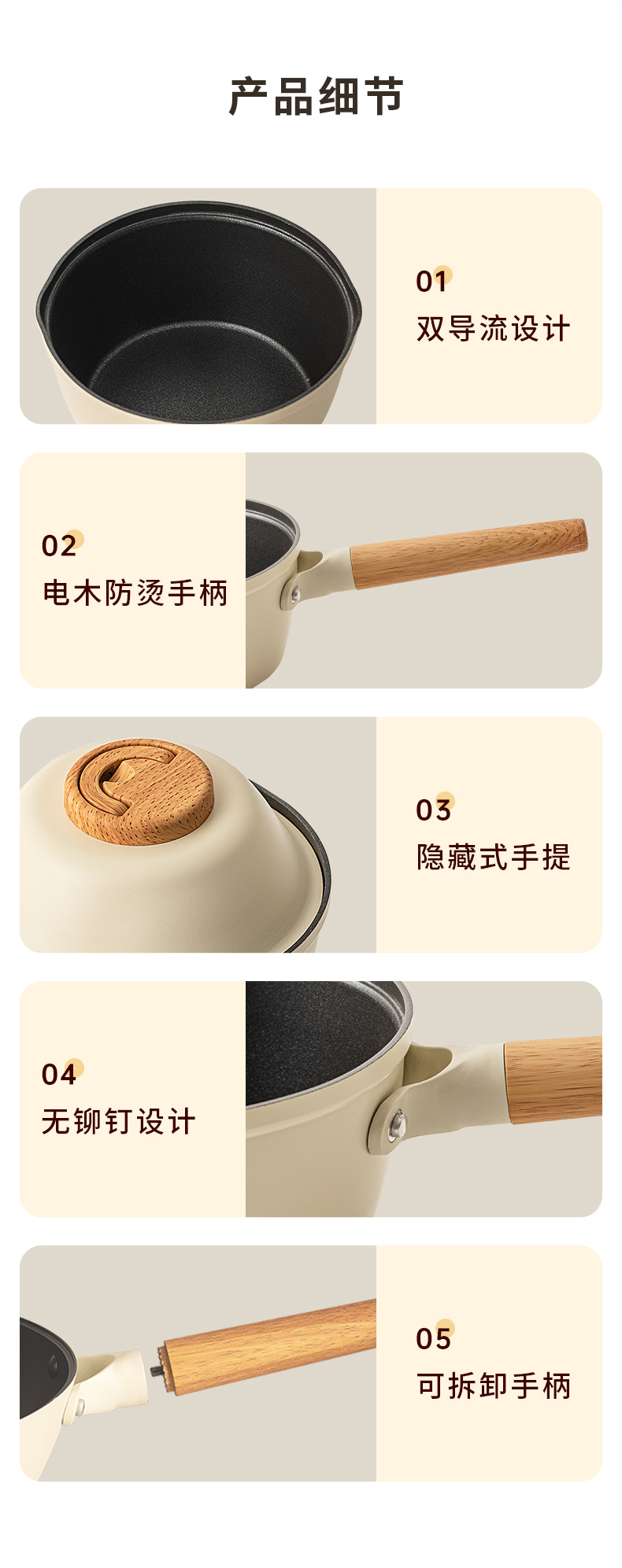 产品细节

01
双导流设计

02
电木防烫手柄

03
隐藏式手提

04
无铆钉设计

05
可拆卸手柄