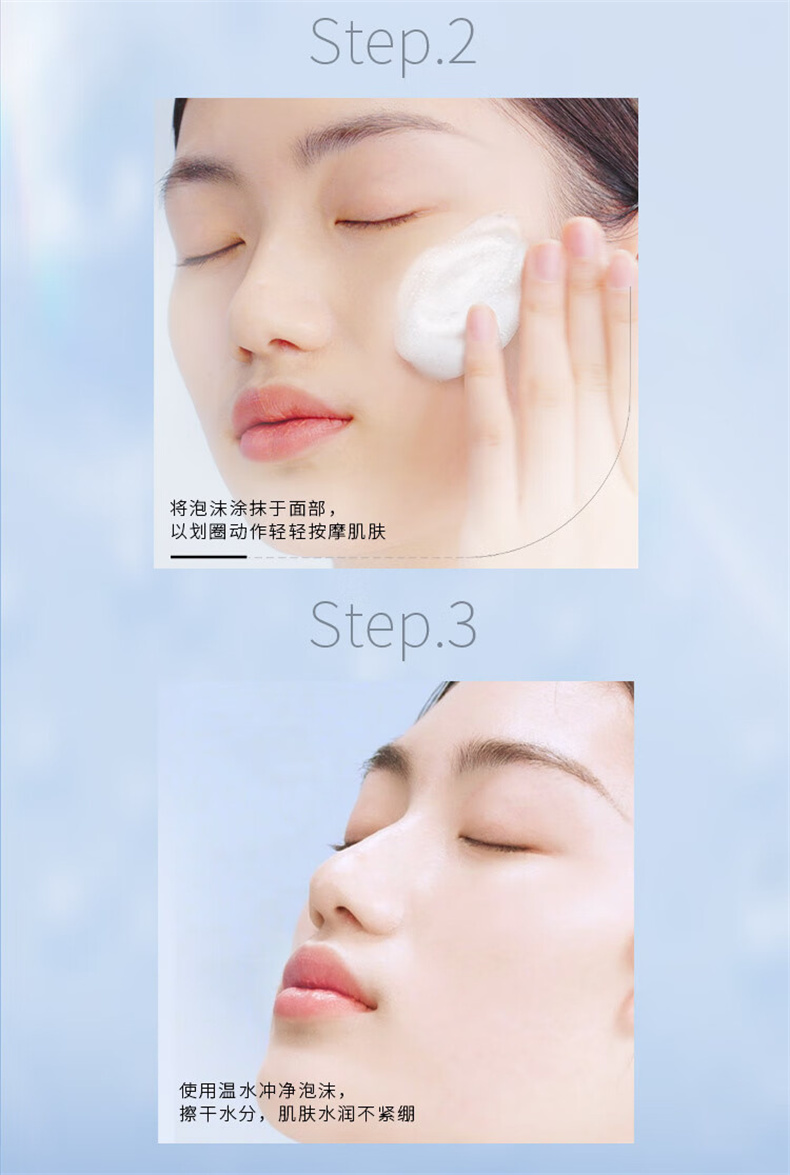 Step.2

将泡沫涂抹于面部，
以划圈动作轻轻按摩肌肤

Step.3

使用温水冲净泡沫，
擦干水分，肌肤水润不紧绷