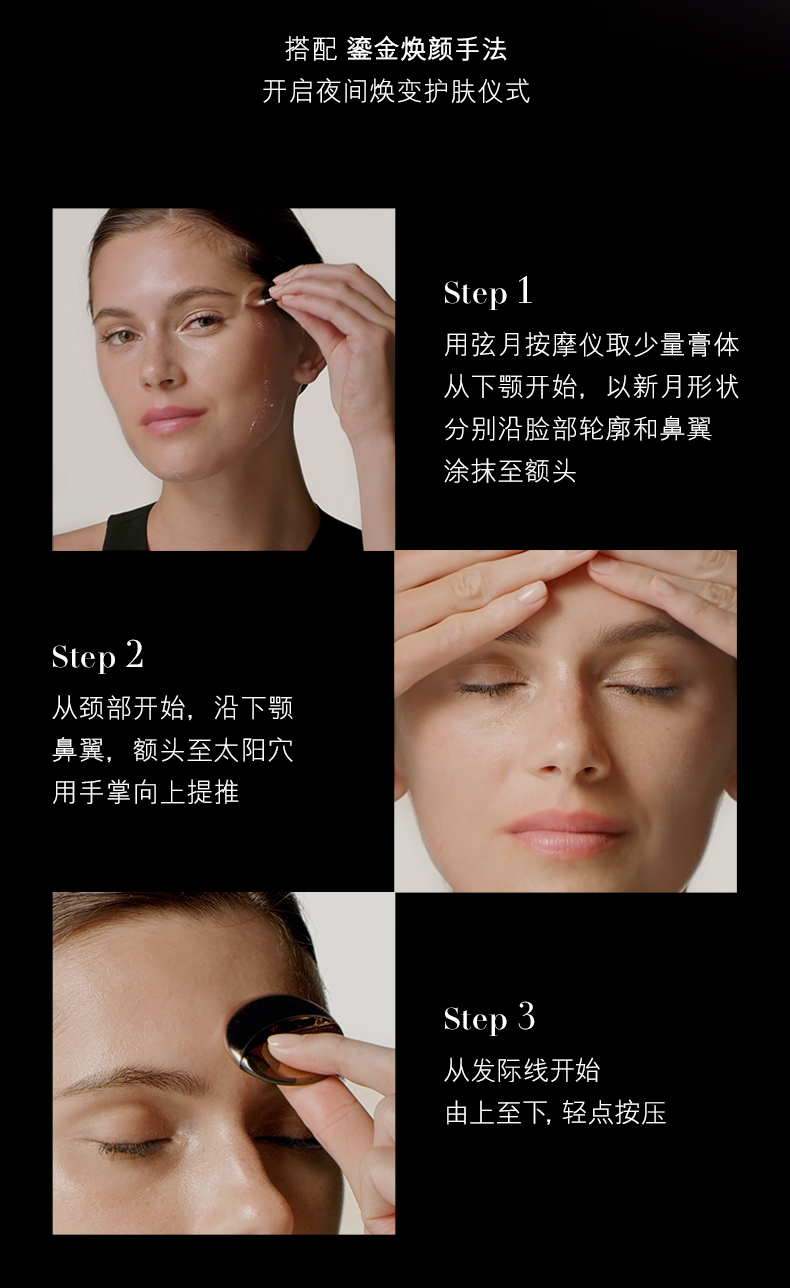 搭配 鎏金焕颜手法
开启夜间焕变护肤仪式

Step 1
用弦月按摩仪取少量膏体
从下颚开始，以新月形状
分别沿脸部轮廓和鼻翼
涂抹至额头

Step 2
从颈部开始，沿下颚
鼻翼，额头至太阳穴
用手掌向上提推

Step 3
从发际线开始
由上至下, 轻点按压