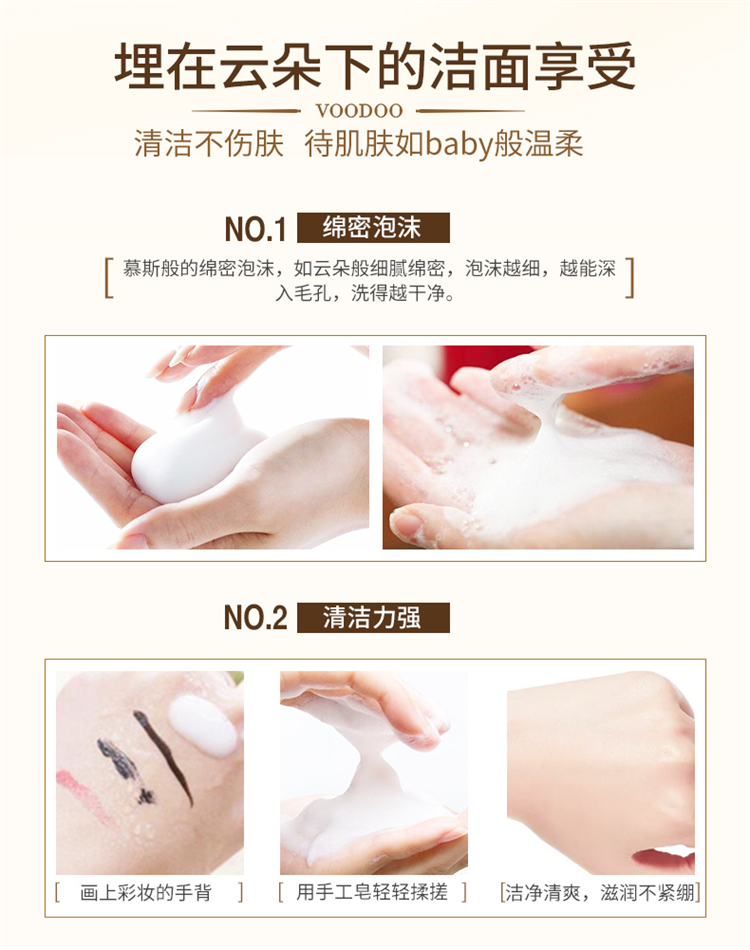 埋在云朵下的洁面享受

VOODOO

清洁不伤肤 待肌肤如baby般温柔

NO.1 绵密泡沫

[ 慕斯般的绵密泡沫，如云朵般细腻绵密，泡沫越细，越能深入毛孔，洗得越干净。 ]

NO.2 清洁力强

[ 画上彩妆的手背 ]

[ 用手工皂轻轻揉搓 ]

[洁净清爽，滋润不紧绷]