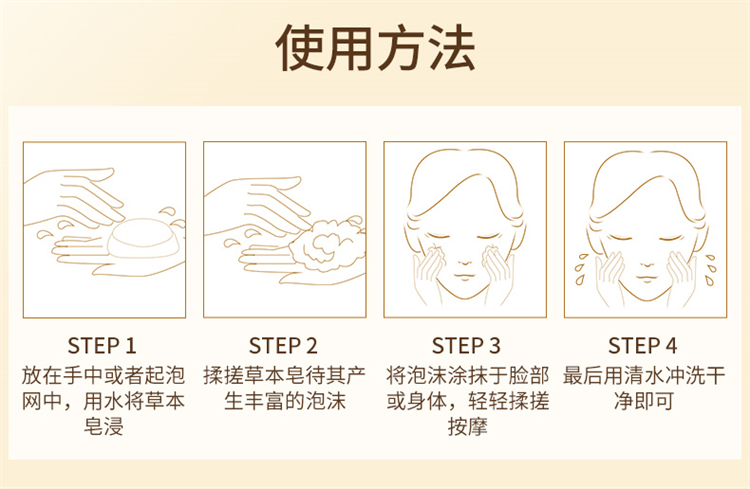 使用方法

STEP 1
放在手中或者起泡网中，用水将草本皂浸

STEP 2
揉搓草本皂待其产生丰富的泡沫

STEP 3
将泡沫涂抹于脸部或身体，轻轻揉搓按摩

STEP 4
最后用清水冲洗干净即可