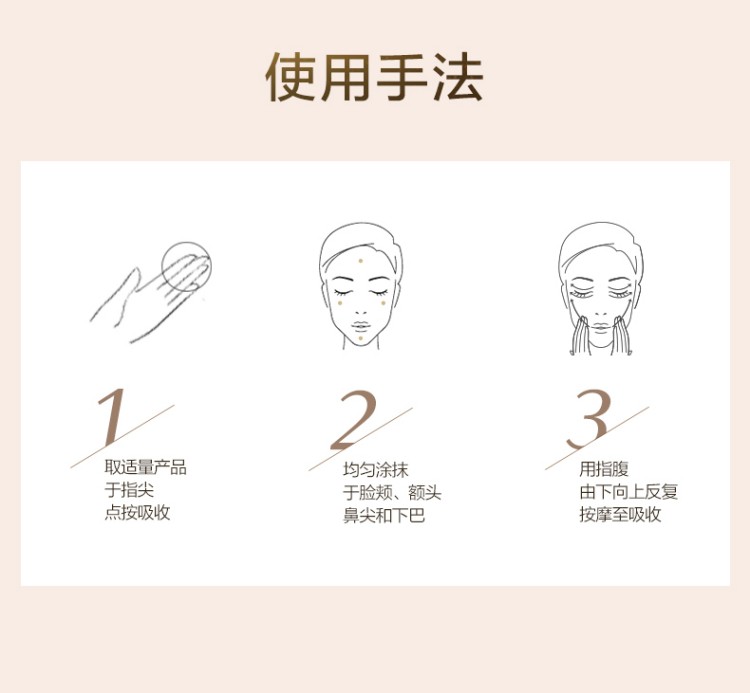 使用手法

1
取适量产品
于指尖
点按吸收

2
均匀涂抹
于脸颊、额头
鼻尖和下巴

3
用指腹
由下向上反复
按摩至吸收