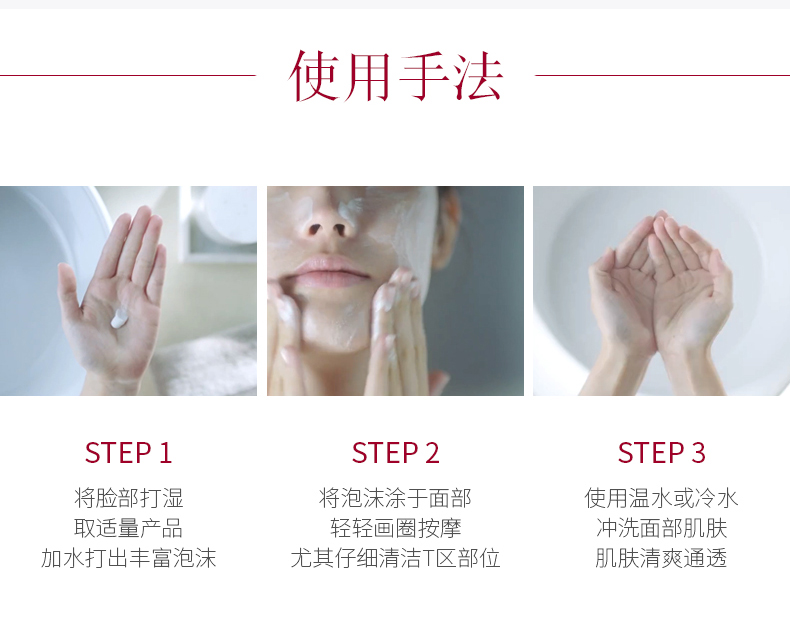 使用手法

STEP 1
将脸部打湿
取适量产品
加水打出丰富泡沫

STEP 2
将泡沫涂于面部
轻轻画圈按摩
尤其仔细清洁T区部位

STEP 3
使用温水或冷水
冲洗面部肌肤
肌肤清爽通透