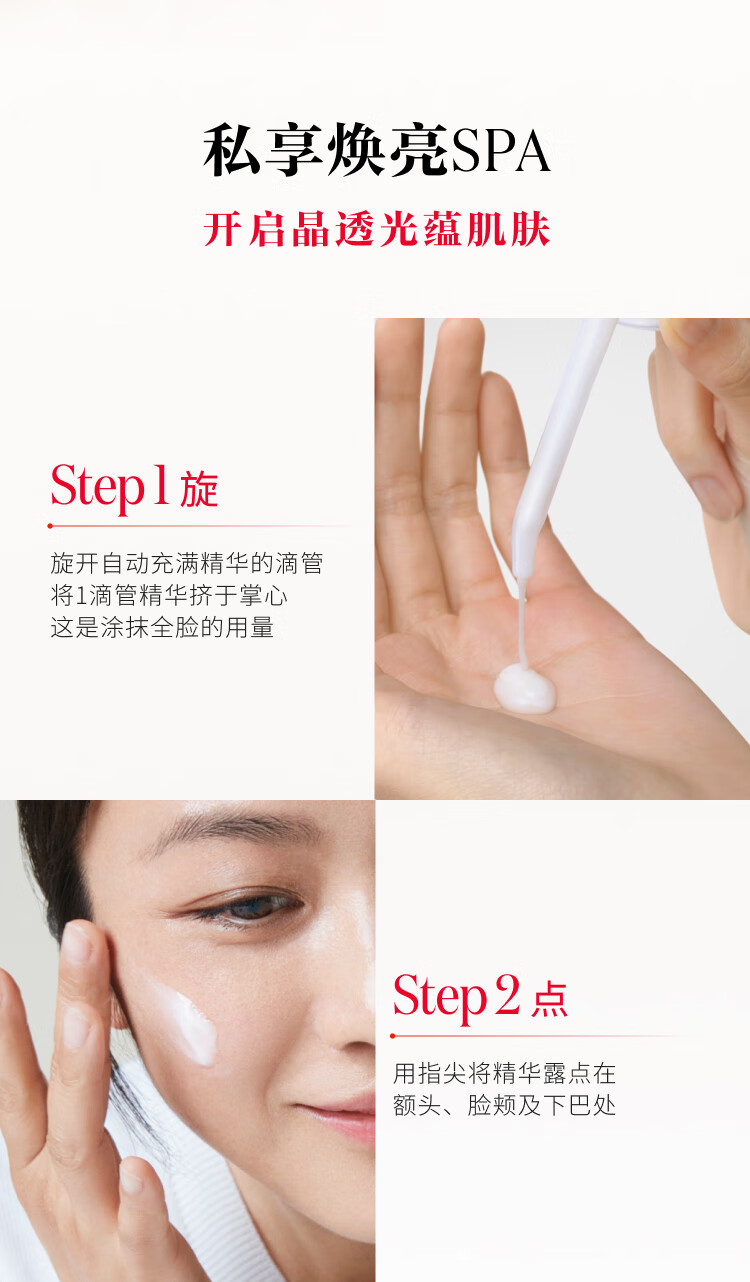 私享焕亮SPA

开启晶透光蕴肌肤

Step 1 旋

旋开自动充满精华的滴管
将1滴管精华挤于掌心
这是涂抹全脸的用量

Step 2 点

用指尖将精华露点在
额头、脸颊及下巴处