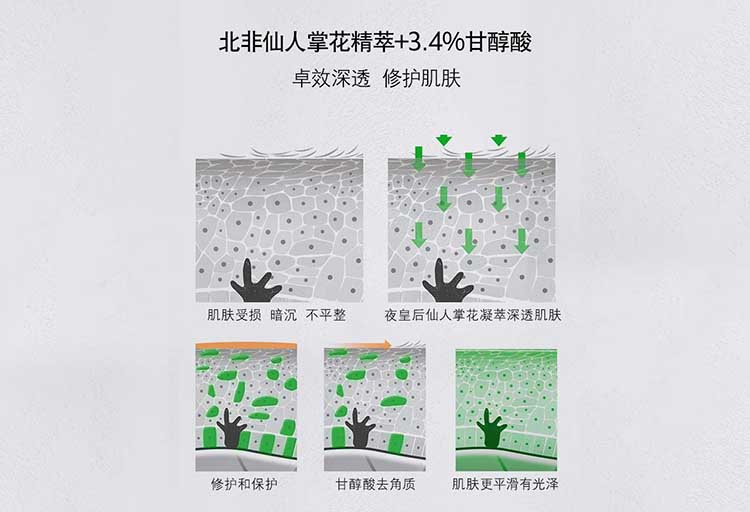 北非仙人掌花精萃+3.4%甘醇酸

卓效深透 修护肌肤

肌肤受损 暗沉 不平整

夜皇后仙人掌花凝萃深透肌肤

修护和保护

甘醇酸去角质

肌肤更平滑有光泽