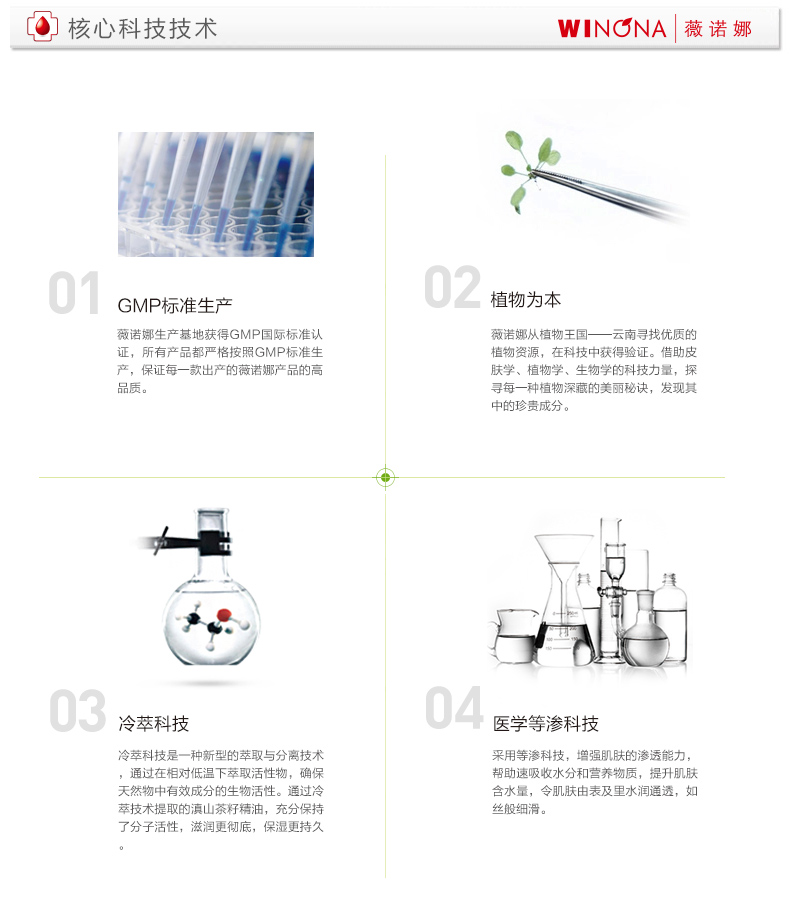 核心科技技术

WINONA 薇诺娜

01

GMP标准生产

薇诺娜生产基地获得GMP国际标准认证，所有产品都严格按照GMP标准生产，保证每一款出产的薇诺娜产品的高品质。

02

植物为本

薇诺娜从植物王国——云南寻找优质的植物资源，在科技中获得验证。借助皮肤学、植物学、生物学的科技力量，探寻每一种植物深藏的美丽秘诀，发现其中的珍贵成分。

03

冷萃科技

冷萃科技是一种新型的萃取与分离技术，通过在相对低温下萃取活性物，确保天然物中有效成分的生物活性。通过冷萃技术提取的滇山茶籽精油，充分保持了分子活性，滋润更彻底，保湿更持久。

04

医学等渗科技

采用等渗科技，增强肌肤的渗透能力，帮助速吸收水分和营养物质，提升肌肤含水量，令肌肤由表及里水润通透，如丝般细滑。