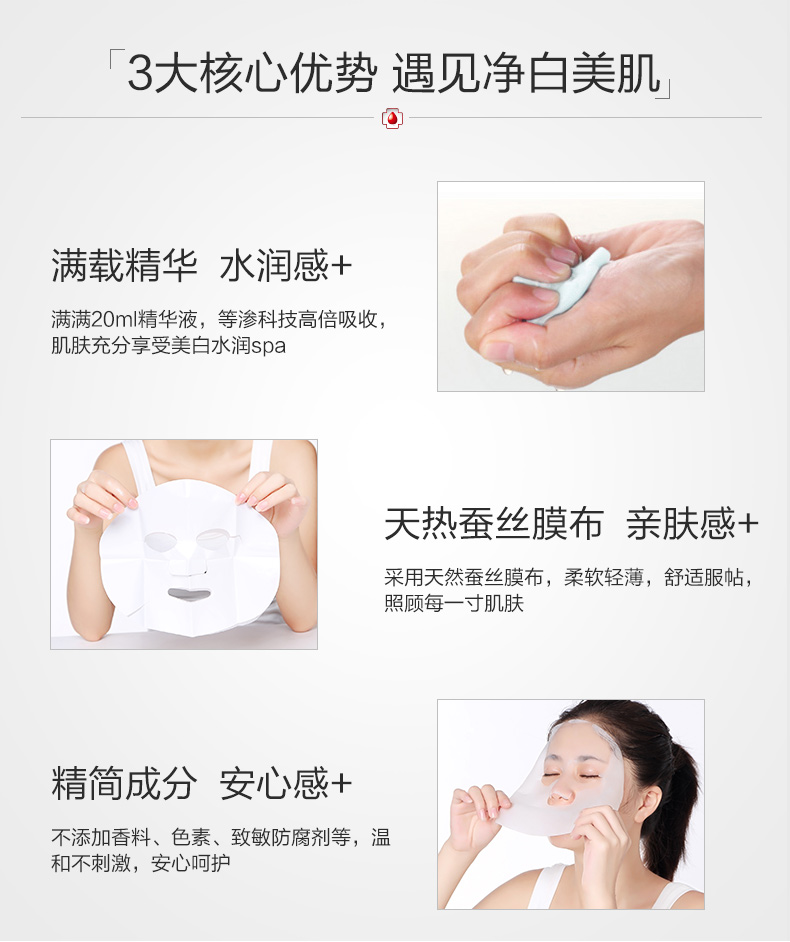 「3大核心优势 遇见净白美肌」

满载精华 水润感+

满满20ml精华液，等渗科技高倍吸收，肌肤充分享受美白水润spa

天热蚕丝膜布 亲肤感+

采用天然蚕丝膜布，柔软轻薄，舒适服帖，照顾每一寸肌肤

精简成分 安心感+

不添加香料、色素、致敏防腐剂等，温和不刺激，安心呵护