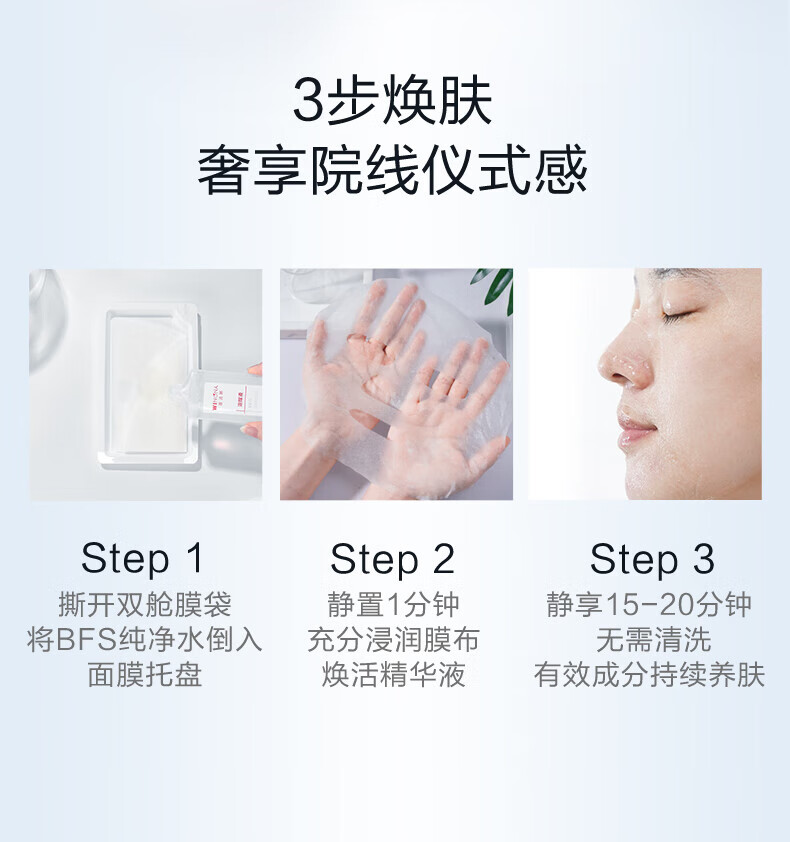 3步焕肤
奢享院线仪式感

Step 1
撕开双舱膜袋
将BFS纯净水倒入
面膜托盘

Step 2
静置1分钟
充分浸润膜布
焕活精华液

Step 3
静享15-20分钟
无需清洗
有效成分持续养肤