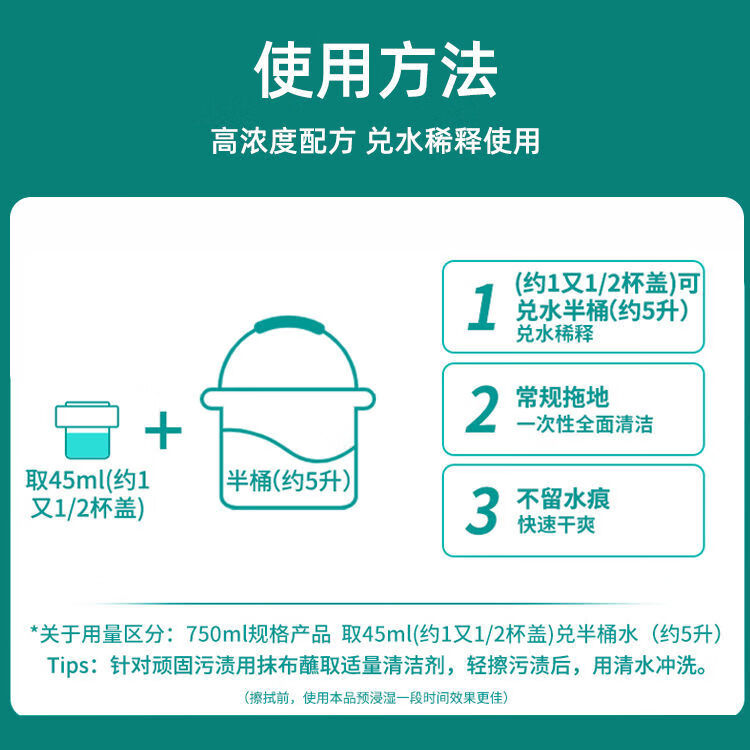 使用方法

高浓度配方 兑水稀释使用

取45ml(约1又1/2杯盖)

+

半桶(约5升)

1 (约1又1/2杯盖)可兑水半桶(约5升)
兑水稀释

2 常规拖地
一次性全面清洁

3 不留水痕
快速干爽

*关于用量区分：750ml规格产品 取45ml(约1又1/2杯盖)兑半桶水（约5升）
Tips：针对顽固污渍用抹布蘸取适量清洁剂，轻擦污渍后，用清水冲洗。

（擦拭前，使用本品预浸湿一段时间效果更佳）