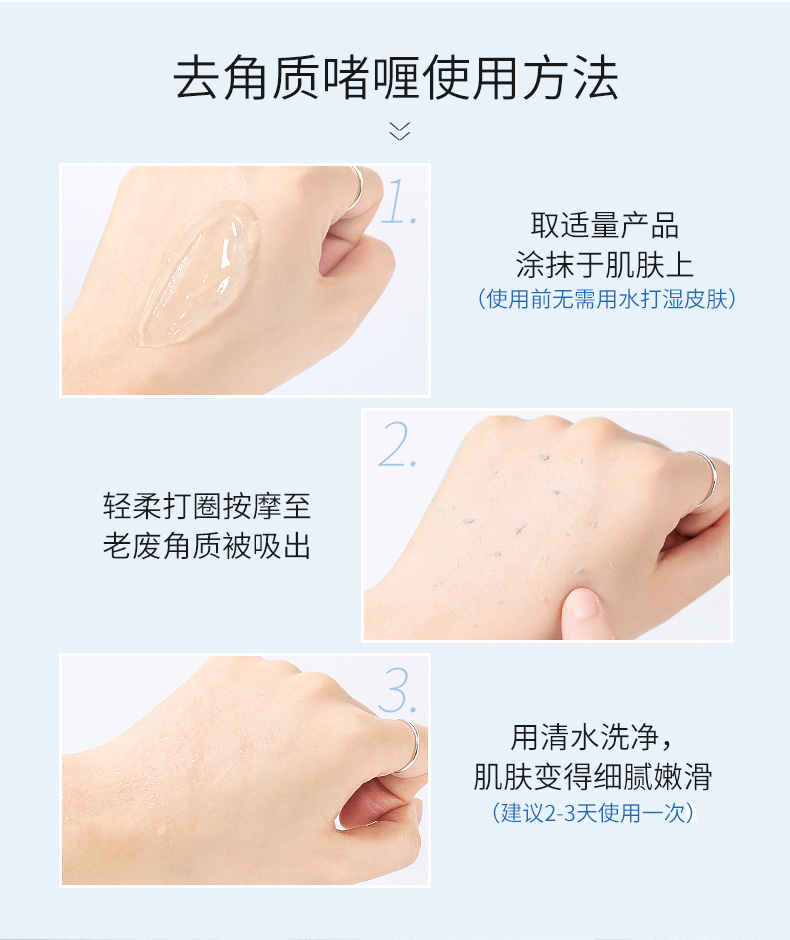 去角质啫喱使用方法

1.

取适量产品
涂抹于肌肤上
（使用前无需用水打湿皮肤）

2.

轻柔打圈按摩至
老废角质被吸出

3.

用清水洗净，
肌肤变得细腻嫩滑
（建议2-3天使用一次）