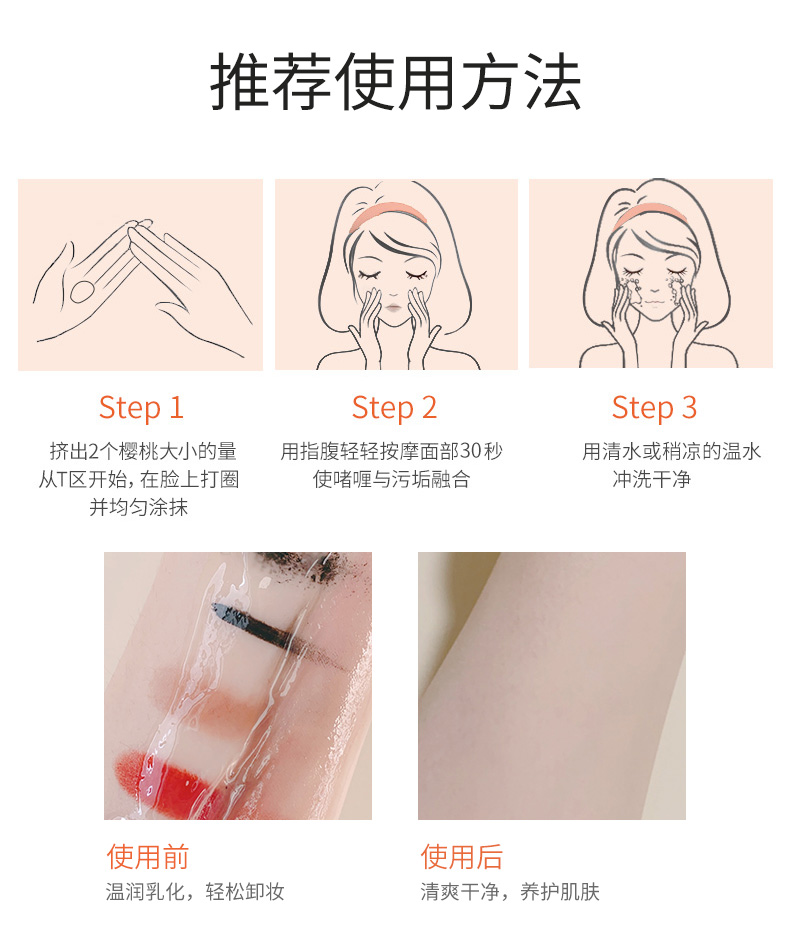 推荐使用方法

Step 1
挤出2个樱桃大小的量
从T区开始，在脸上打圈
并均匀涂抹

Step 2
用指腹轻轻按摩面部30秒
使啫喱与污垢融合

Step 3
用清水或稍凉的温水
冲洗干净

使用前
温润乳化，轻松卸妆

使用后
清爽干净，养护肌肤