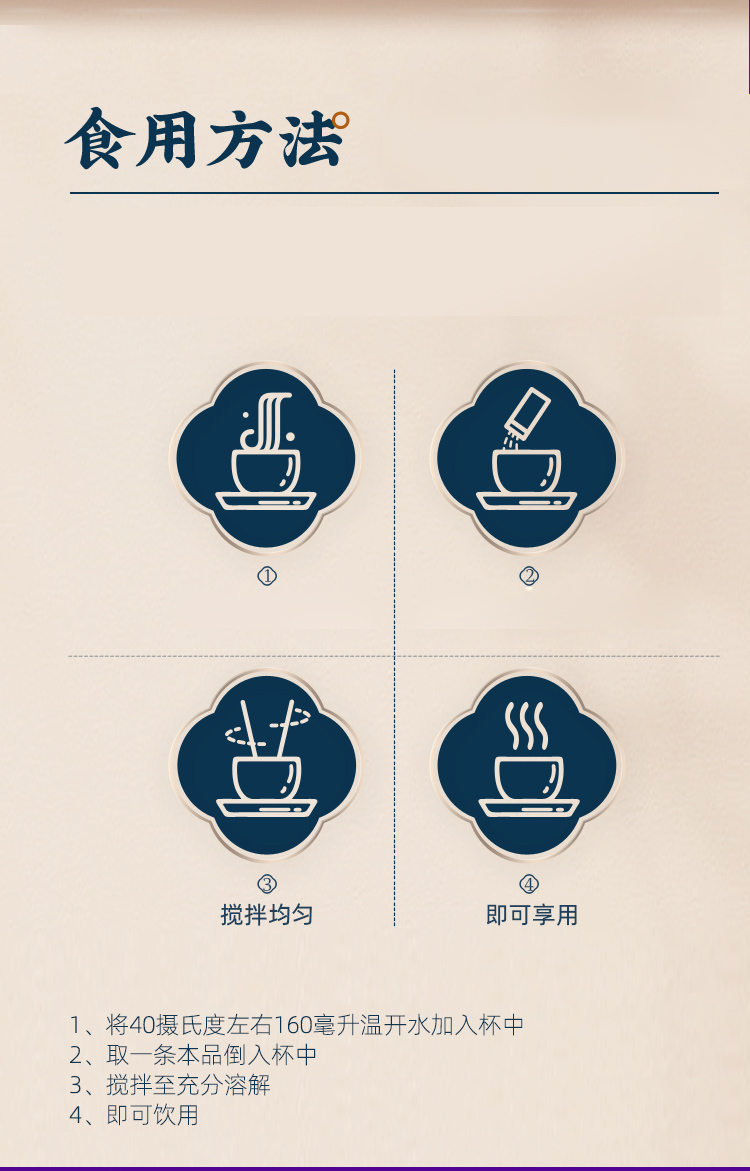 食用方法

①

②

③
搅拌均匀

④
即可享用

1、将40摄氏度左右160毫升温开水加入杯中
2、取一条本品倒入杯中
3、搅拌至充分溶解
4、即可饮用